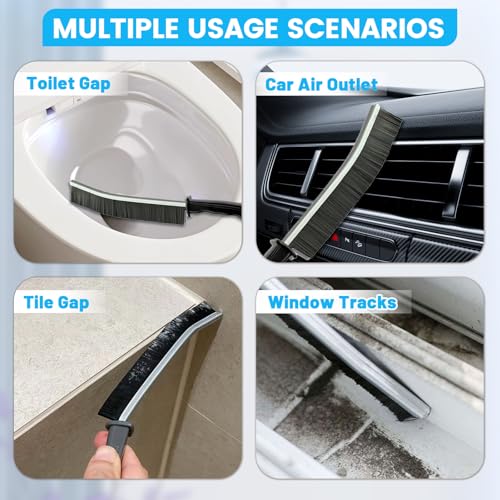 MULTIPLE USAGE SCENARIOS

Toilet Gap

Car Air Outlet

Tile Gap

Window Tracks