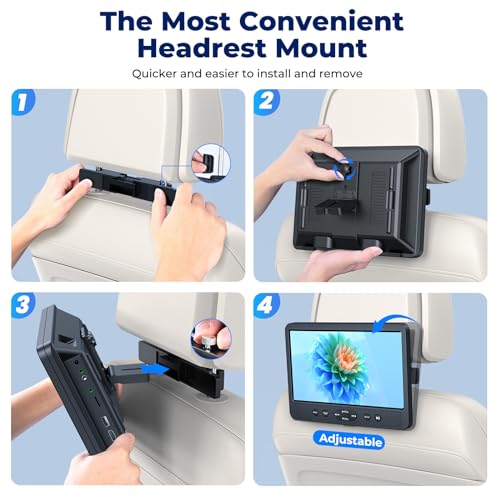 The Most Convenient Headrest Mount

Quicker and easier to install and remove

1

2

3

4

Adjustable