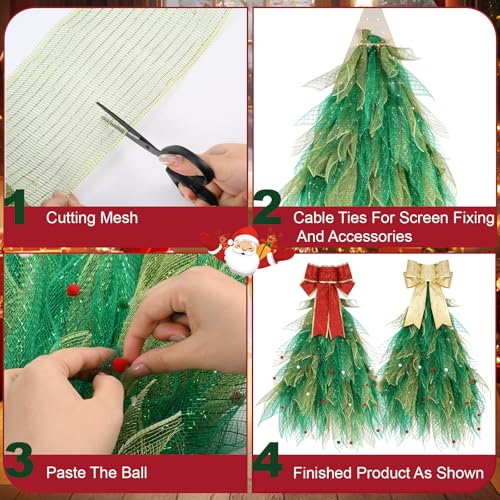 1 Cutting Mesh

2 Cable Ties For Screen Fixing And Accessories

3 Paste The Ball

4 Finished Product As Shown