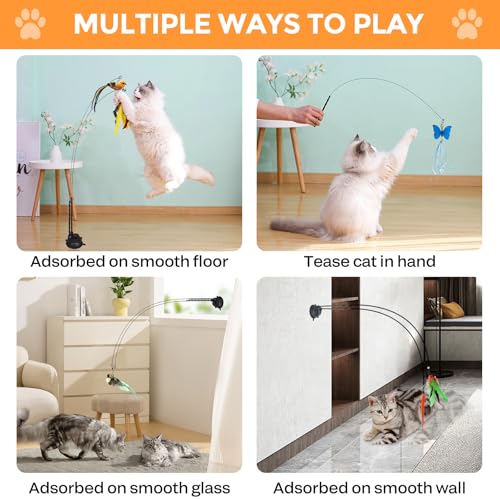 MULTIPLE WAYS TO PLAY

Adsorbed on smooth floor

Tease cat in hand

Adsorbed on smooth glass

Adsorbed on smooth wall