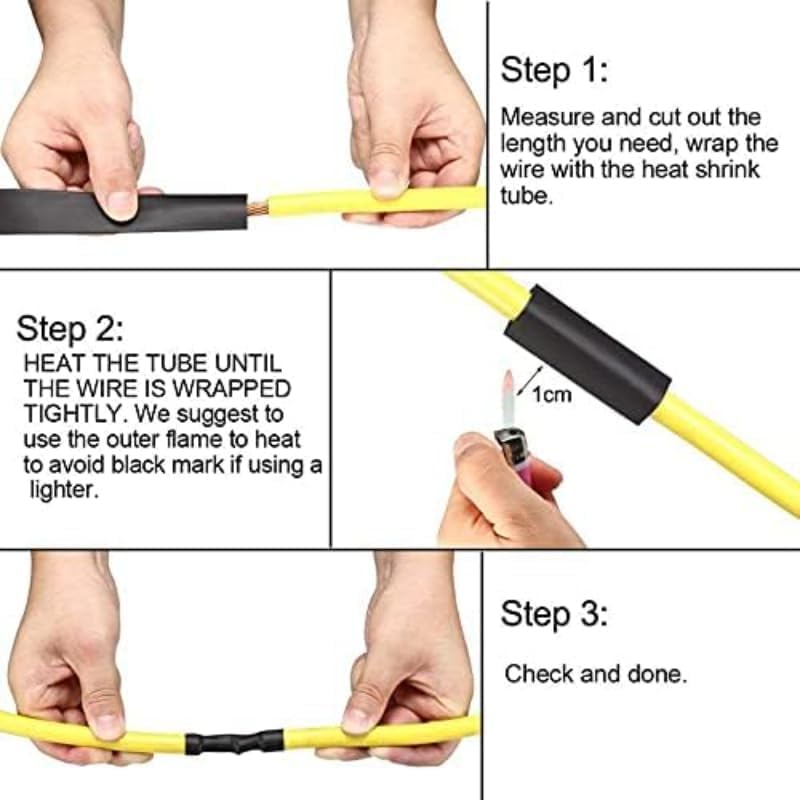 Step 1:

Measure and cut out the length you need, wrap the wire with the heat shrink tube.

Step 2:
HEAT THE TUBE UNTIL THE WIRE IS WRAPPED TIGHTLY. We suggest to use the outer flame to heat to avoid black mark if using a lighter.

1cm

Step 3:

Check and done.