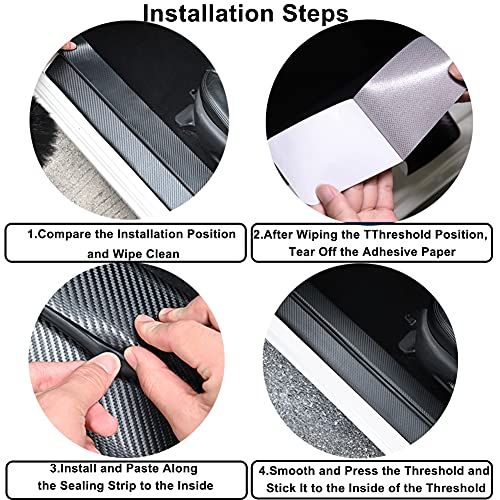 Installation Steps

1.Compare the Installation Position and Wipe Clean

2.After Wiping the TThreshold Position, Tear Off the Adhesive Paper

3.Install and Paste Along the Sealing Strip to the Inside

4.Smooth and Press the Threshold and Stick It to the Inside of the Threshold