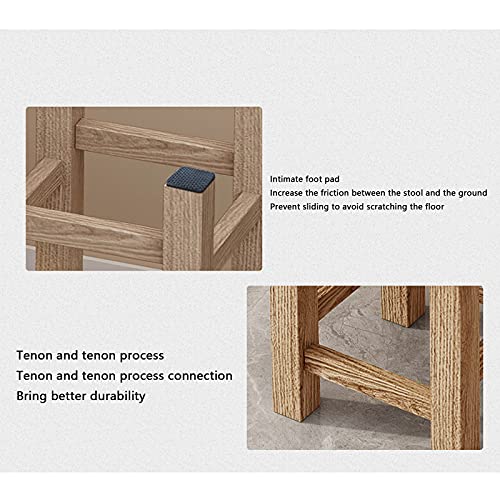 Intimate foot pad
Increase the friction between the stool and the ground
Prevent sliding to avoid scratching the floor

Tenon and tenon process
Tenon and tenon process connection
Bring better durability