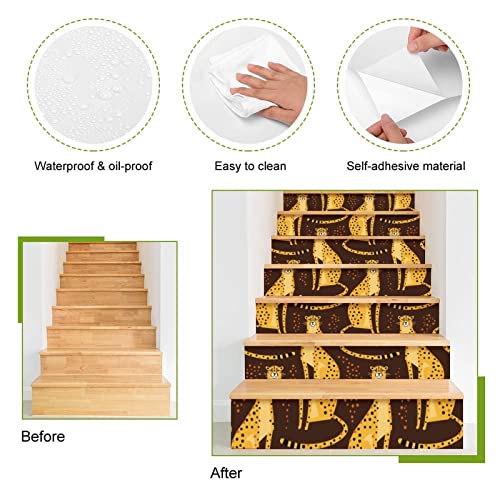 Waterproof & oil-proof

Easy to clean

Self-adhesive material

Before

After