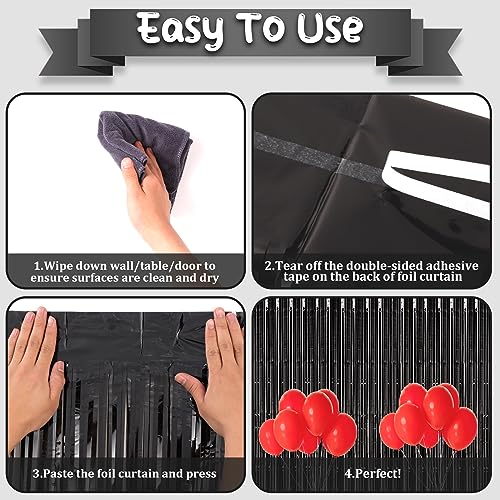 Easy To Use

1.Wipe down wall/table/door to ensure surfaces are clean and dry

2.Tear off the double-sided adhesive tape on the back of foil curtain

3.Paste the foil curtain and press

4.Perfect!