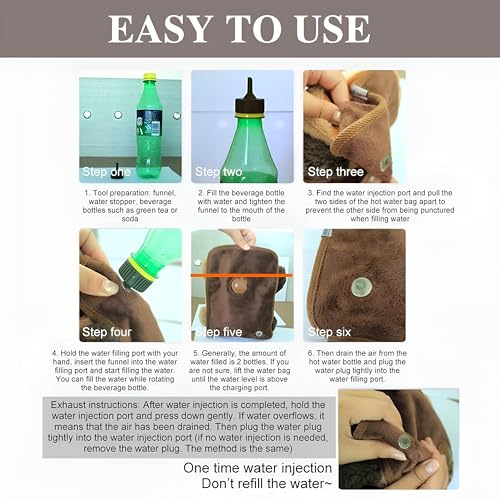 EASY TO USE

Step one

1. Tool preparation: funnel, water stopper, beverage bottles such as green tea or soda

Step two

2. Fill the beverage bottle with water and tighten the funnel to the mouth of the bottle

Step three

3. Find the water injection port and pull the two sides of the hot water bag apart to prevent the other side from being punctured when filling water

Step four

4. Hold the water filling port with your hand, insert the funnel into the water filling port and start filling the water. You can fill the water while rotating the beverage bottle.

Step five

5. Generally, the amount of water filled is 2 bottles. If you are not sure, lift the water bag until the water level is above the charging port.

Step six

6. Then drain the air from the hot water bottle and plug the water plug tightly into the water filling port.

Exhaust instructions: After water injection is completed, hold the water injection port and press down gently. If water overflows, it means that the air has been drained. Then plug the water plug tightly into the water injection port (if no water injection is needed, remove the water plug. The method is the same)

One time water injection
Don't refill the water~