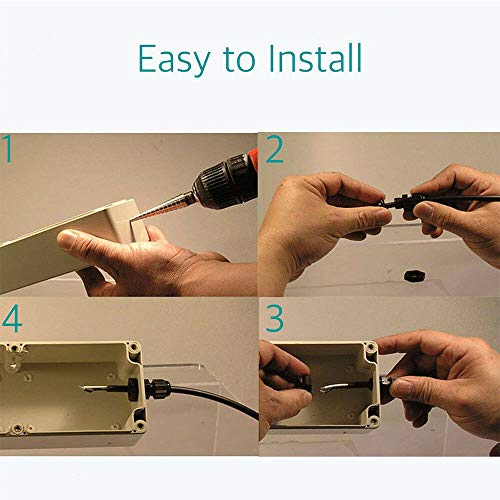 Easy to Install

1

2

4

3