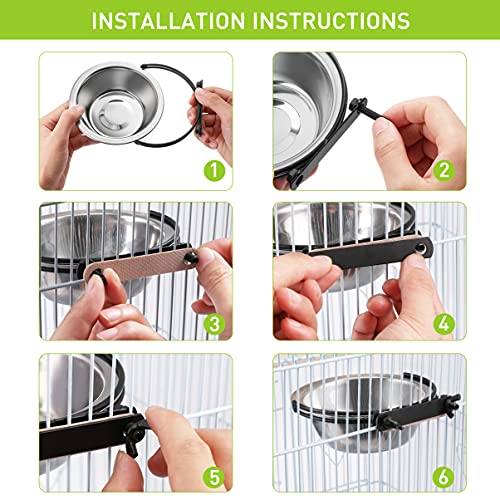 INSTALLATION INSTRUCTIONS

1

2

3

4

5

6