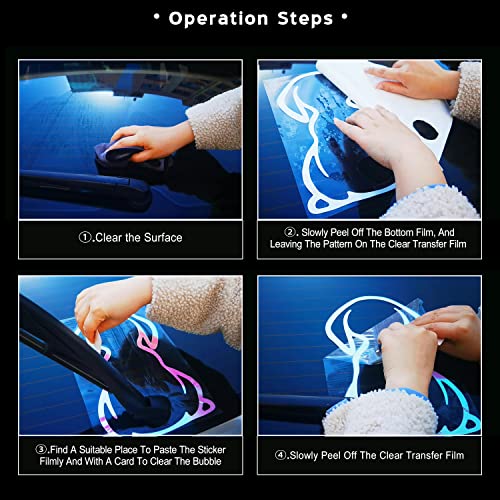 • Operation Steps •

①.Clear the Surface

②. Slowly Peel Off The Bottom Film, And Leaving The Pattern On The Clear Transfer Film

③.Find A Suitable Place To Paste The Sticker Filmly And With A Card To Clear The Bubble

④.Slowly Peel Off The Clear Transfer Film