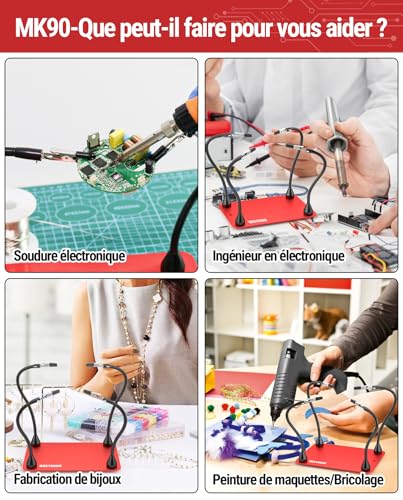 MK90-Que peut-il faire pour vous aider ?

Soudure électronique

Ingénieur en électronique

Fabrication de bijoux

Peinture de maquettes/Bricolage