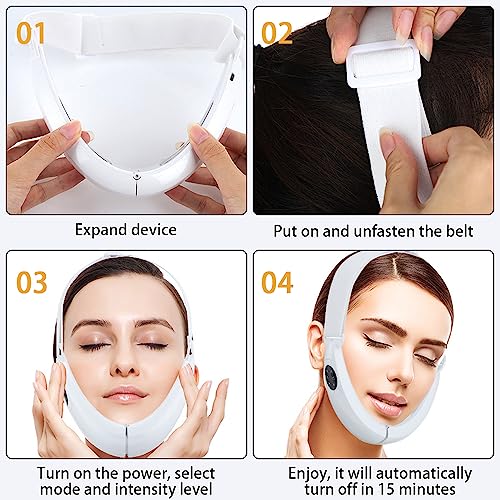 01

Expand device

02

Put on and unfasten the belt

03

Turn on the power, select mode and intensity level

04

Enjoy, it will automatically turn off in 15 minutes