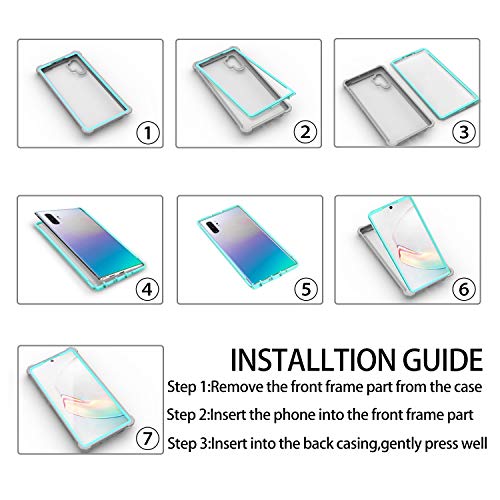 ①

②

③

④

⑤

⑥

⑦

INSTALLTION GUIDE

Step 1:Remove the front frame part from the case

Step 2:Insert the phone into the front frame part

Step 3:Insert into the back casing,gently press well