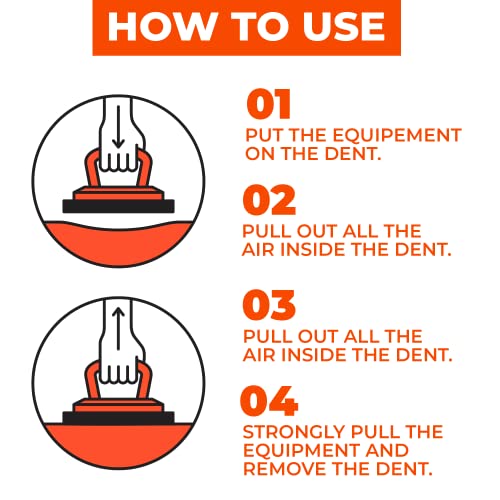 HOW TO USE

01
PUT THE EQUIPEMENT ON THE DENT.

02
PULL OUT ALL THE AIR INSIDE THE DENT.

03
PULL OUT ALL THE AIR INSIDE THE DENT.

04
STRONGLY PULL THE EQUIPMENT AND REMOVE THE DENT.