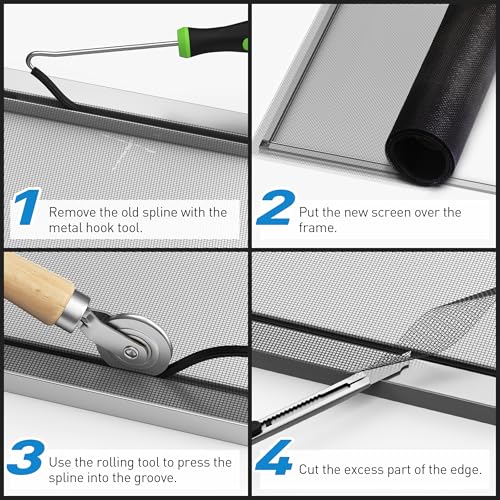 1 Remove the old spline with the metal hook tool.

2 Put the new screen over the frame.

3 Use the rolling tool to press the spline into the groove.

4 Cut the excess part of the edge.