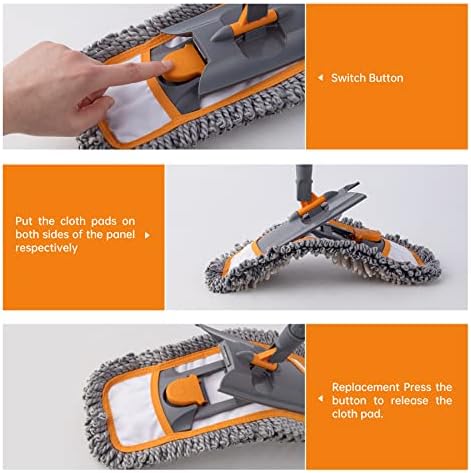 Switch Button

Put the cloth pads on both sides of the panel respectively

Replacement Press the button to release the cloth pad.