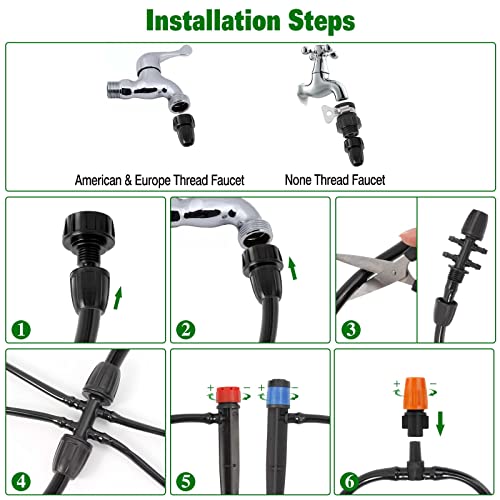 Installation Steps

American & Europe Thread Faucet

None Thread Faucet

1

2

3

4

+ −

+ −

5

+ −

6