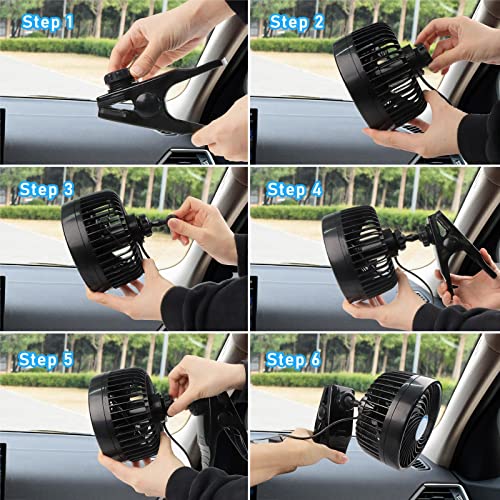 Step 1

Step 2

Step 3

Step 4

Step 5

Step 6