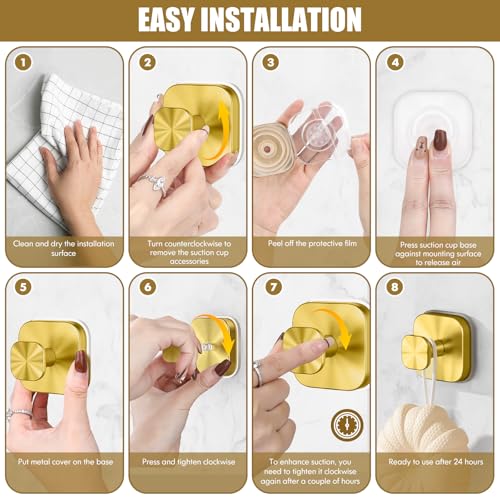 EASY INSTALLATION

1
Clean and dry the installation surface

2
Turn counterclockwise to remove the suction cup accessories

3
Peel off the protective film

4
Press suction cup base against mounting surface to release air

5
Put metal cover on the base

6
Press and tighten clockwise

7
To enhance suction, you need to tighten it clockwise again after a couple of hours

8
Ready to use after 24 hours