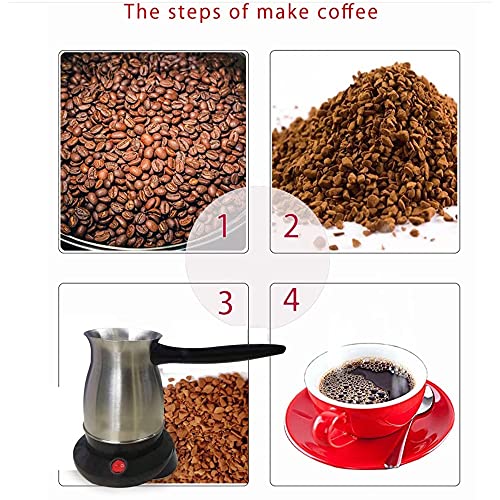 The steps of make coffee

1

2

3

4