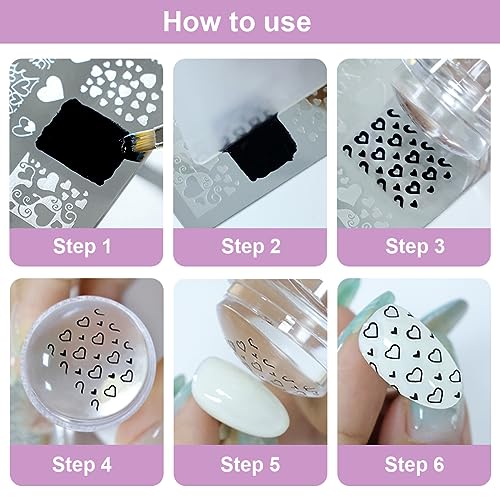 How to use

Step 1

Step 2

Step 3

Step 4

Step 5

Step 6