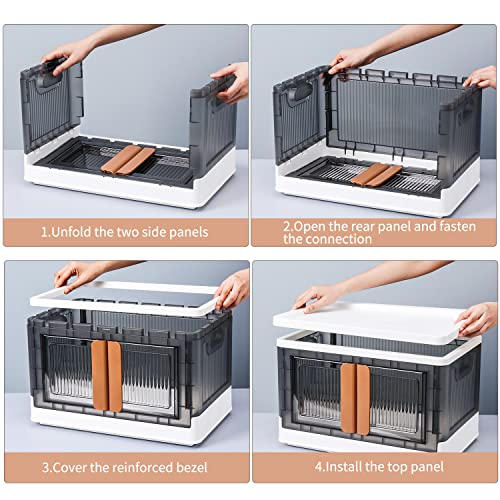 1.Unfold the two side panels

2.Open the rear panel and fasten the connection

3.Cover the reinforced bezel

4.Install the top panel