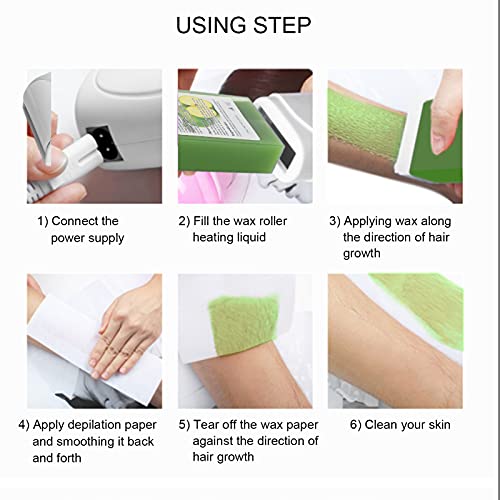 USING STEP

1) Connect the power supply

2) Fill the wax roller heating liquid

3) Applying wax along the direction of hair growth

4) Apply depilation paper and smoothing it back and forth

5) Tear off the wax paper against the direction of hair growth

6) Clean your skin