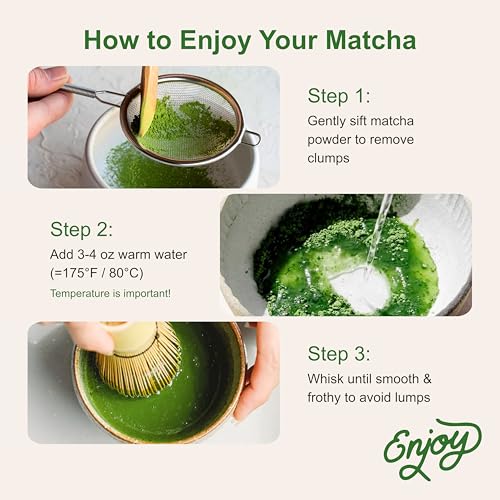 How to Enjoy Your Matcha

Step 1:
Gently sift matcha powder to remove clumps

Step 2:
Add 3-4 oz warm water (=175°F / 80°C)
Temperature is important!

Step 3:
Whisk until smooth & frothy to avoid lumps

Enjoy