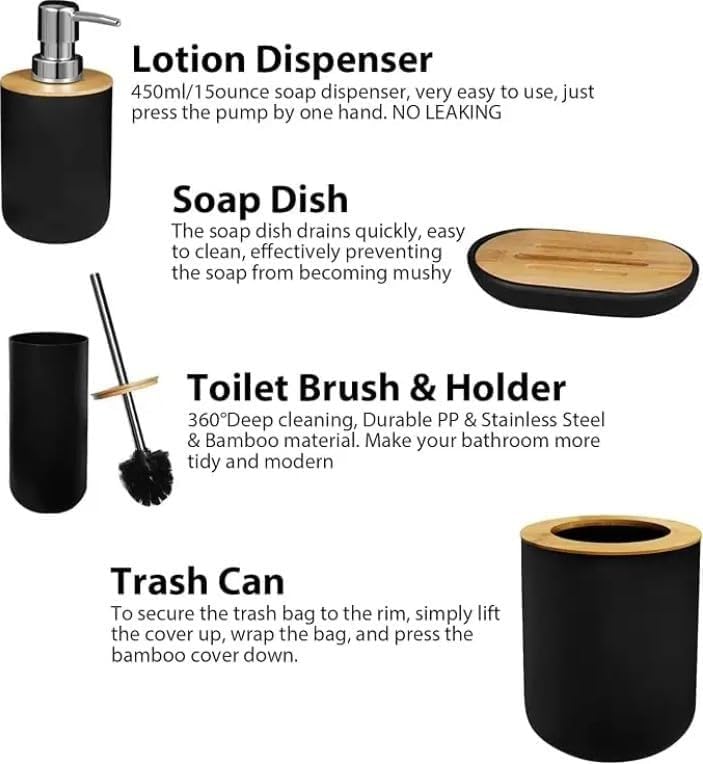 Lotion Dispenser
450ml/15ounce soap dispenser, very easy to use, just press the pump by one hand. NO LEAKING

Soap Dish
The soap dish drains quickly, easy to clean, effectively preventing the soap from becoming mushy

Toilet Brush & Holder
360°Deep cleaning, Durable PP & Stainless Steel & Bamboo material. Make your bathroom more tidy and modern

Trash Can
To secure the trash bag to the rim, simply lift the cover up, wrap the bag, and press the bamboo cover down.