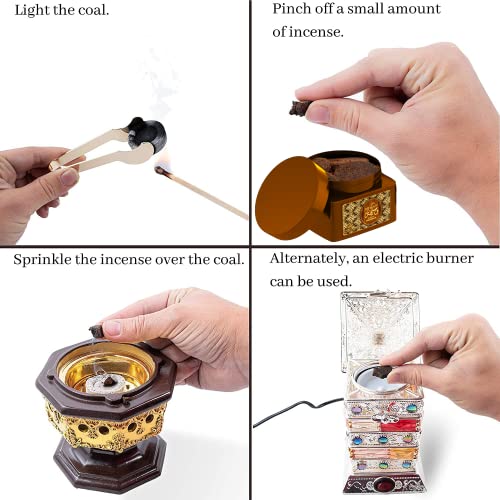 Light the coal.

Pinch off a small amount of incense.

Sprinkle the incense over the coal.

Alternately, an electric burner can be used.