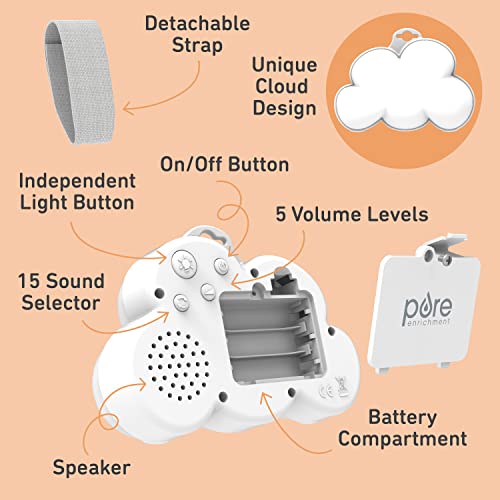 Detachable Strap

Unique Cloud Design

On/Off Button

Independent Light Button

5 Volume Levels

15 Sound Selector

pure enrichment

Battery Compartment

Speaker