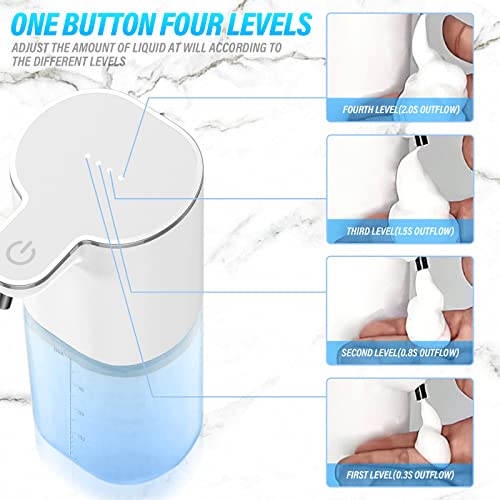 ONE BUTTON FOUR LEVELS
ADJUST THE AMOUNT OF LIQUID AT WILL ACCORDING TO THE DIFFERENT LEVELS

FOURTH LEVEL(2.0S OUTFLOW)

THIRD LEVEL(1.5S OUTFLOW)

SECOND LEVEL(0.8S OUTFLOW)

FIRST LEVEL(0.3S OUTFLOW)