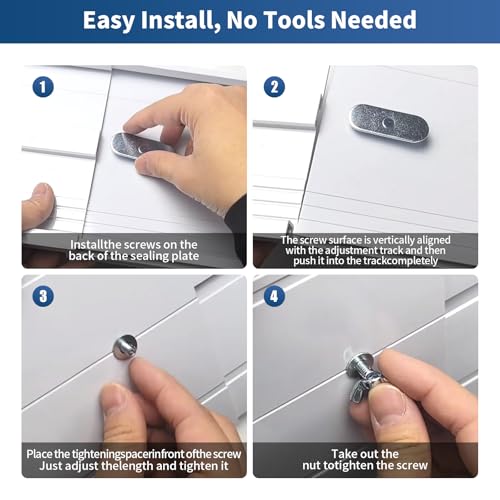 Easy Install, No Tools Needed

1

Installthe screws on the back of the sealing plate

2

The screw surface is vertically aligned with the adjustment track and then push it into the trackcompletely

3

Place the tighteningspacerinfront ofthe screw
Just adjust thelength and tighten it

4

Take out the nut totighten the screw