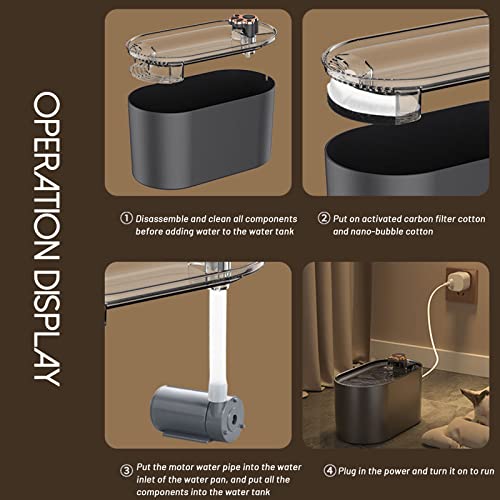 OPERATION DISPLAY

① Disassemble and clean all components before adding water to the water tank

② Put on activated carbon filter cotton and nano-bubble cotton

③ Put the motor water pipe into the water inlet of the water pan, and put all the components into the water tank

④ Plug in the power and turn it on to run