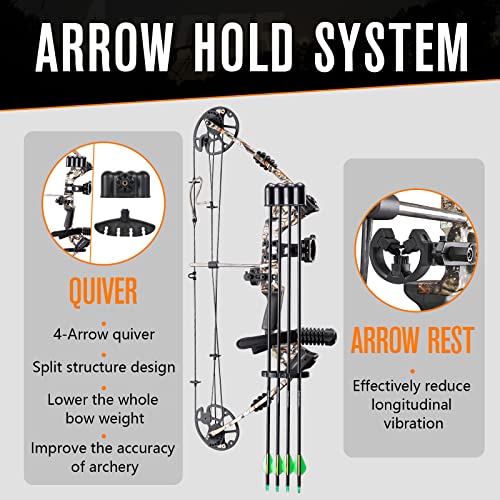 ARROW HOLD SYSTEM

QUIVER

4-Arrow quiver

Split structure design

Lower the whole bow weight

Improve the accuracy of archery

ARROW REST

Effectively reduce longitudinal vibration