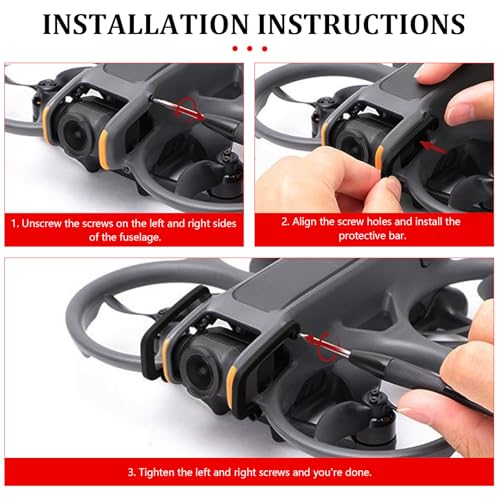 INSTALLATION INSTRUCTIONS

1. Unscrew the screws on the left and right sides of the fuselage.

2. Align the screw holes and install the protective bar.

3. Tighten the left and right screws and you're done.