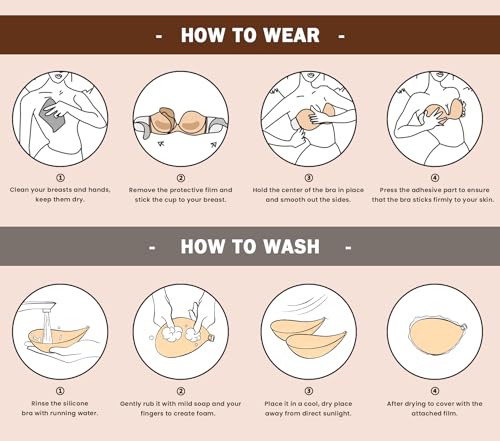 - HOW TO WEAR -

①
Clean your breasts and hands, keep them dry.

②
Remove the protective film and stick the cup to your breast.

③
Hold the center of the bra in place and smooth out the sides.

④
Press the adhesive part to ensure that the bra sticks firmly to your skin.

- HOW TO WASH -

①
Rinse the silicone bra with running water.

②
Gently rub it with mild soap and your fingers to create foam.

③
Place it in a cool, dry place away from direct sunlight.

④
After drying to cover with the attached film.