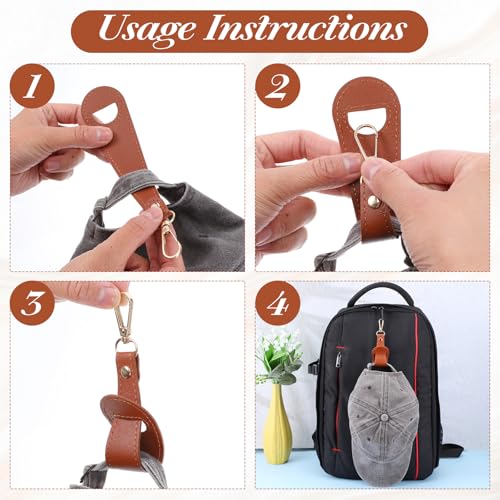 Usage Instructions

1

2

3

4