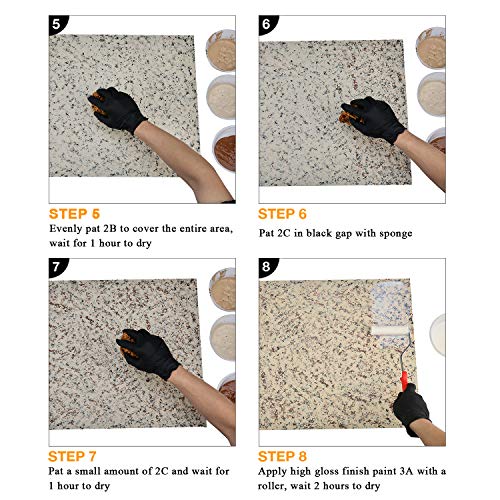 5

STEP 5
Evenly pat 2B to cover the entire area, wait for 1 hour to dry

6

STEP 6
Pat 2C in black gap with sponge

7

STEP 7
Pat a small amount of 2C and wait for 1 hour to dry

8

STEP 8
Apply high gloss finish paint 3A with a roller, wait 2 hours to dry