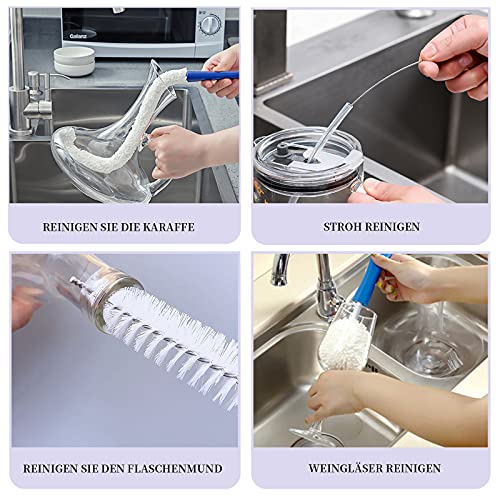 Galanz

REINIGEN SIE DIE KARAFFE

STROH REINIGEN

REINIGEN SIE DEN FLASCHENMUND

WEINGLÄSER REINIGEN