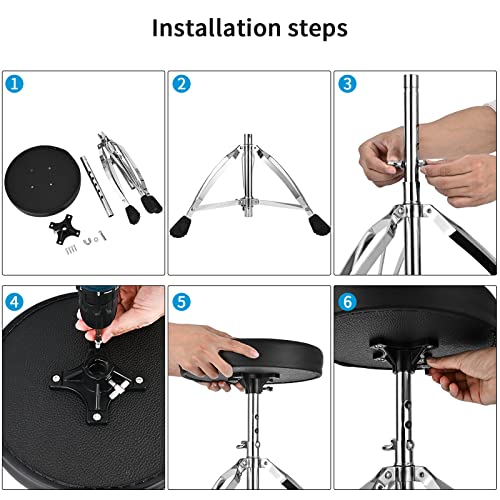 Installation steps

1

2

3

4

5

6