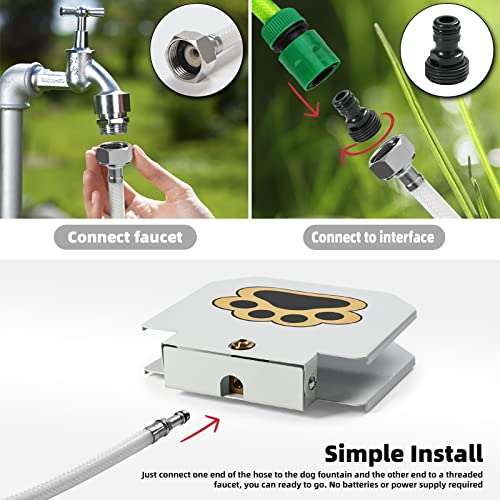 Connect faucet

Connect to interface

Simple Install

Just connect one end of the hose to the dog fountain and the other end to a threaded faucet, you can ready to go. No batteries or power supply required