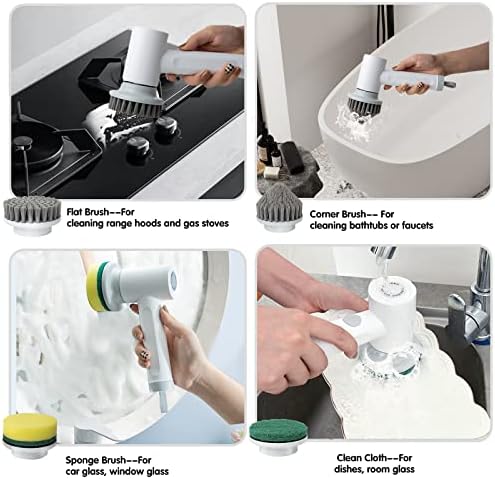 Flat Brush--For cleaning range hoods and gas stoves

Corner Brush-- For cleaning bathtubs or faucets

Sponge Brush--For car glass, window glass

Clean Cloth--For dishes, room glass