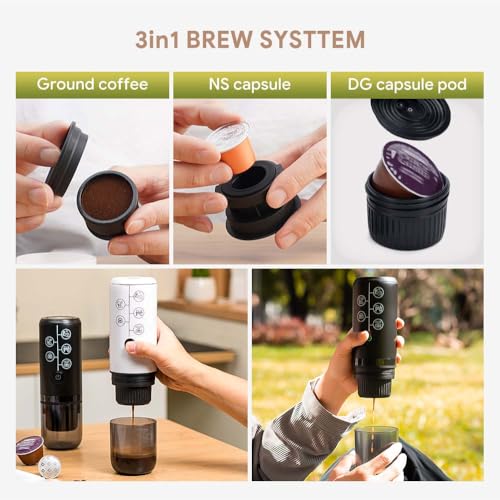 3in1 BREW SYSTTEM

Ground coffee

NS capsule

DG capsule pod