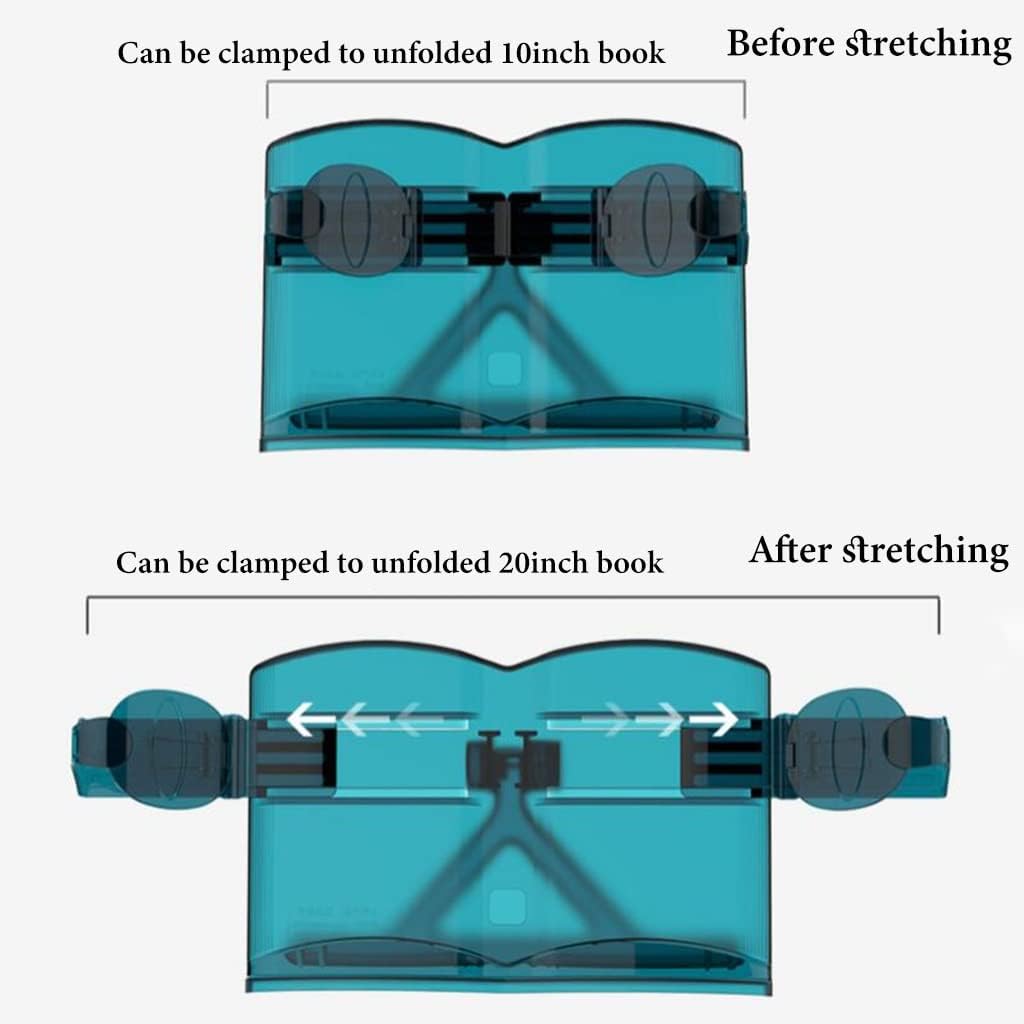 Can be clamped to unfolded 10inch book

Before stretching

Can be clamped to unfolded 20inch book

After stretching