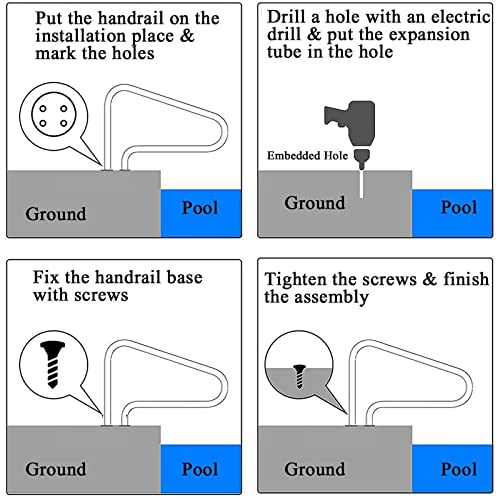 Put the handrail on the installation place & mark the holes

Ground

Pool

Drill a hole with an electric drill & put the expansion tube in the hole

Embedded Hole

Ground

Pool

Fix the handrail base with screws

Ground

Pool

Tighten the screws & finish the assembly

Ground

Pool