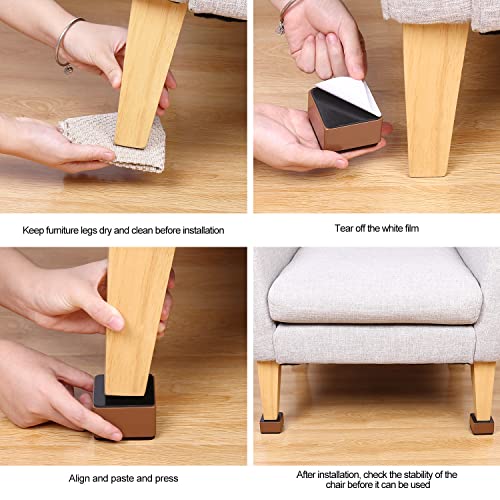 Keep furniture legs dry and clean before installation

Tear off the white film

Align and paste and press

After installation, check the stability of the chair before it can be used