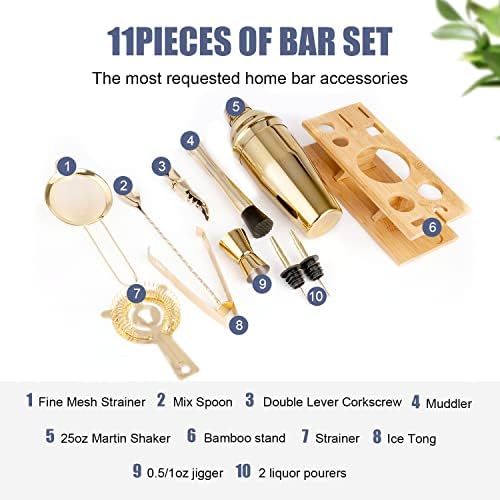 11PIECES OF BAR SET

The most requested home bar accessories

5
4
3
1
2
6
9
10
7
8

1 Fine Mesh Strainer 2 Mix Spoon 3 Double Lever Corkscrew 4 Muddler

5 25oz Martin Shaker 6 Bamboo stand 7 Strainer 8 Ice Tong

9 0.5/1oz jigger 10 2 liquor pourers