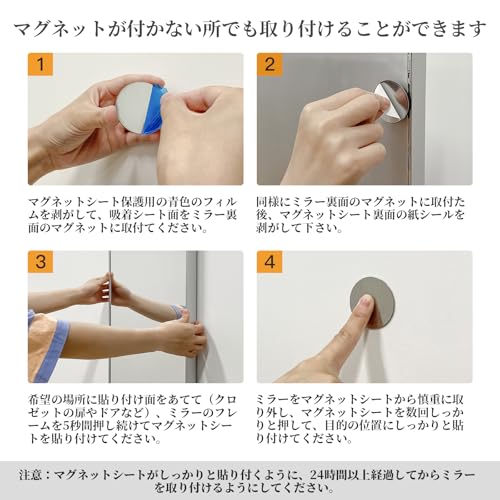 マグネットが付かない所でも取り付けることができます

1

マグネットシート保護用の青色のフィルムを剥がして、吸着シート面をミラー裏面のマグネットに取付てください。

2

同様にミラー裏面のマグネットに取付た後、マグネットシート裏面の紙シールを剥がして下さい。

3

希望の場所に貼り付け面をあてて（クロゼットの扉やドアなど）、ミラーのフレームを5秒間押し続けてマグネットシートを貼り付けてください。

4

ミラーをマグネットシートから慎重に取り外し、マグネットシートを数回しっかりと押して、目的の位置にしっかりと貼り付けてください。

注意：マグネットシートがしっかりと貼り付くように、24時間以上経過してからミラーを取り付けるようにしてください。