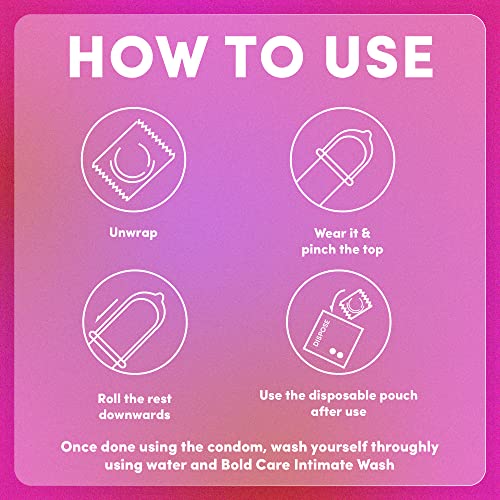 HOW TO USE

Unwrap

Wear it & pinch the top

Roll the rest downwards

DISPOSE

Use the disposable pouch after use

Once done using the condom, wash yourself throughly using water and Bold Care Intimate Wash