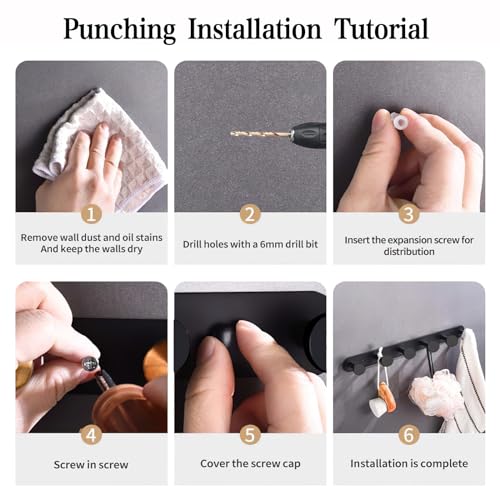 Punching Installation Tutorial

1
Remove wall dust and oil stains
And keep the walls dry

2
Drill holes with a 6mm drill bit

3
Insert the expansion screw for distribution

4
Screw in screw

5
Cover the screw cap

6
Installation is complete